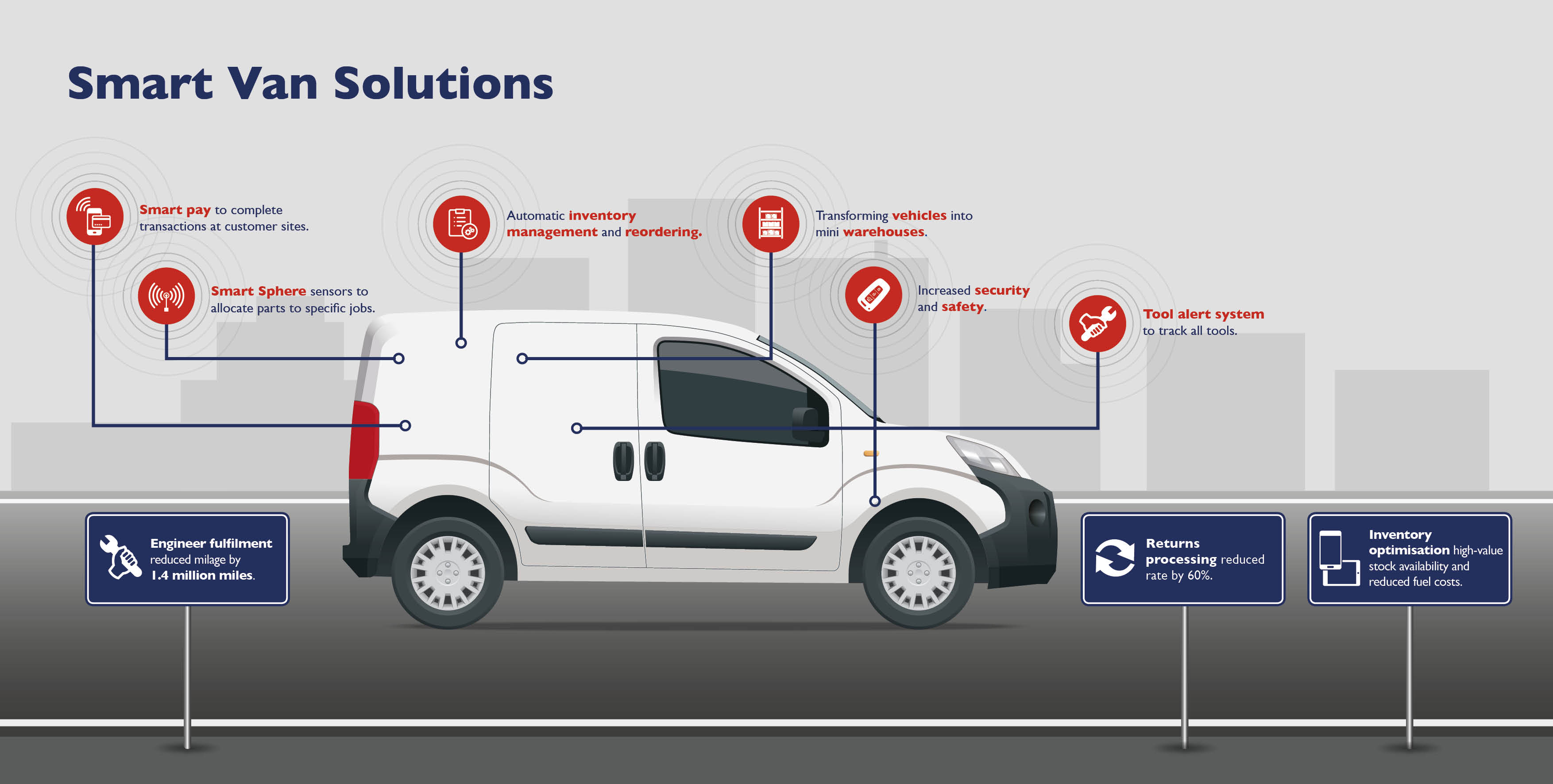 Smart Van Solutions

Smart pay to complete transactions at customer sites.

Smart Sphere sensors to allocate parts to specific jobs.

Automatic inventory management and reordering.

Transforming vehicles into mini warehouses.

Increased security and safety.

Tool alert system to track all tools.

Engineer fulfilment reduced milage by 1.4 million miles.

Returns processing reduced rate by 60%.

Inventory optimisation high-value stock availability and reduced fuel costs.